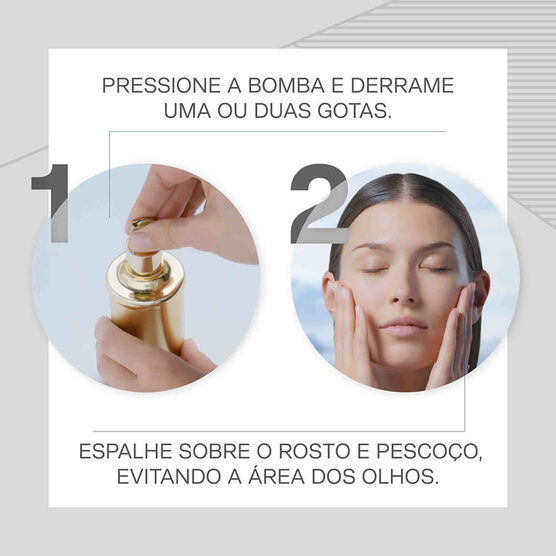 PRESSIONE A BOMBA E DERRAME UMA OU DUAS GOTAS.

1

2

ESPALHE SOBRE O ROSTO E PESCOÇO, EVITANDO A ÁREA DOS OLHOS.