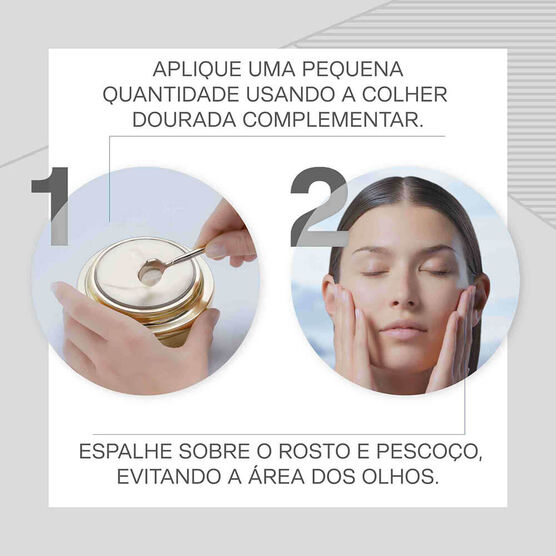 APLIQUE UMA PEQUENA QUANTIDADE USANDO A COLHER DOURADA COMPLEMENTAR.

1

2

ESPALHE SOBRE O ROSTO E PESCOÇO, EVITANDO A ÁREA DOS OLHOS.